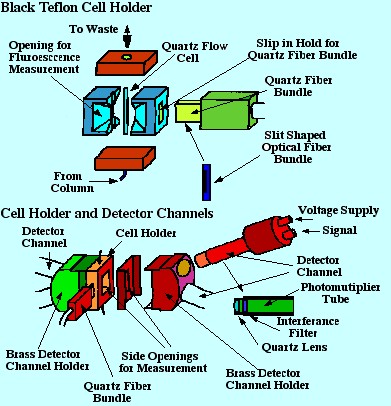 Black Teflon Cell Holder

To Waste

Opening for Fluroescence Measurement

Quartz Flow Cell

Slip in Hold for Quartz Fiber Bundle

Quartz Fiber Bundle

Slit Shaped Optical Fiber Bundle

From Column

Cell Holder and Detector Channels

Voltage Supply

Signal

Detector Channel

Cell Holder

Detector Channel

Photomutiplier Tube

Interferance Filter

Quartz Lens

Brass Detector Channel Holder

Side Openings for Measurement

Brass Detector Channel Holder

Quartz Fiber Bundle